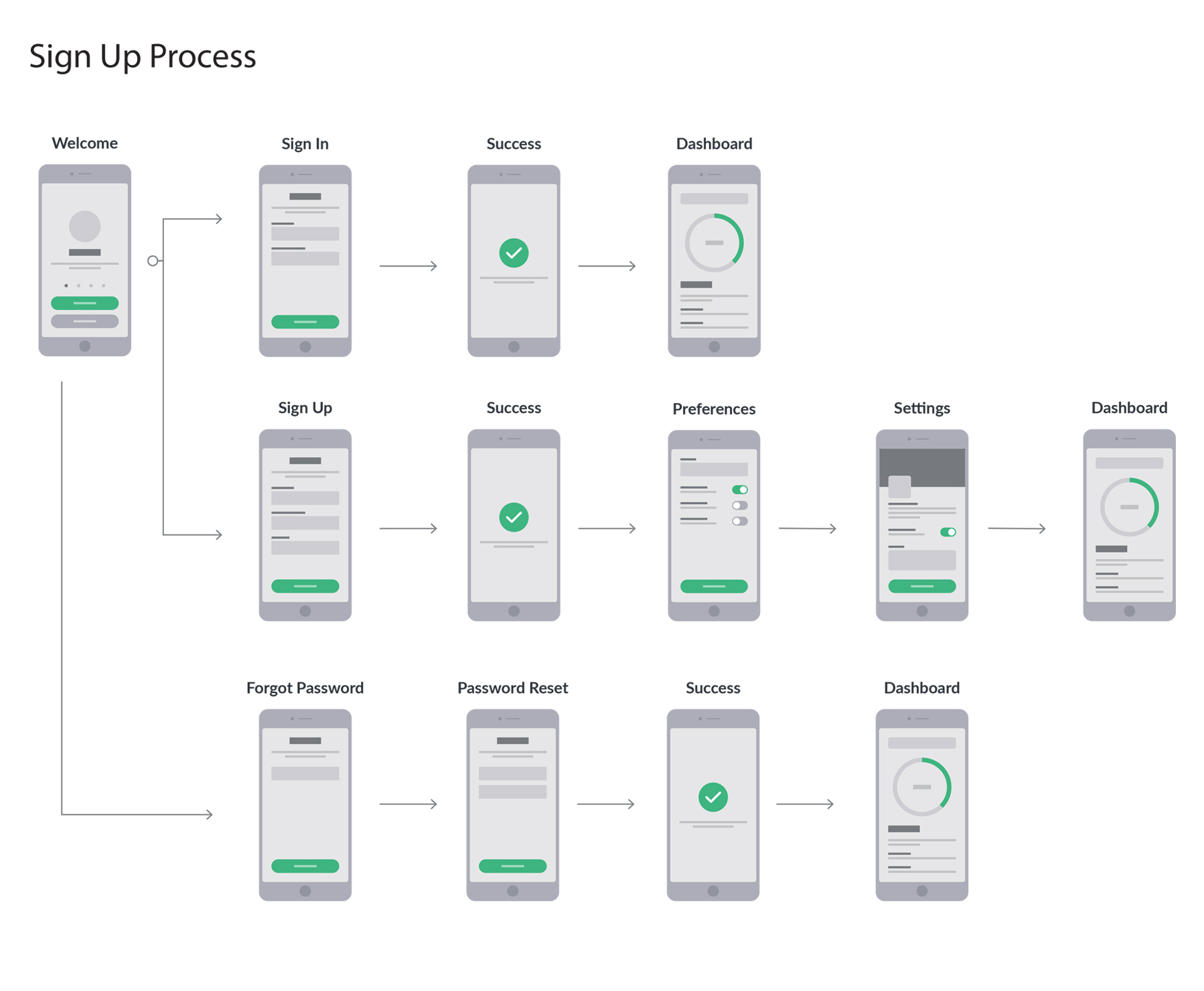 Sign Up Process

Welcome

Sign In

Success

Dashboard

Sign Up

Success

Preferences

Settings

Dashboard

Forgot Password

Password Reset

Success

Dashboard